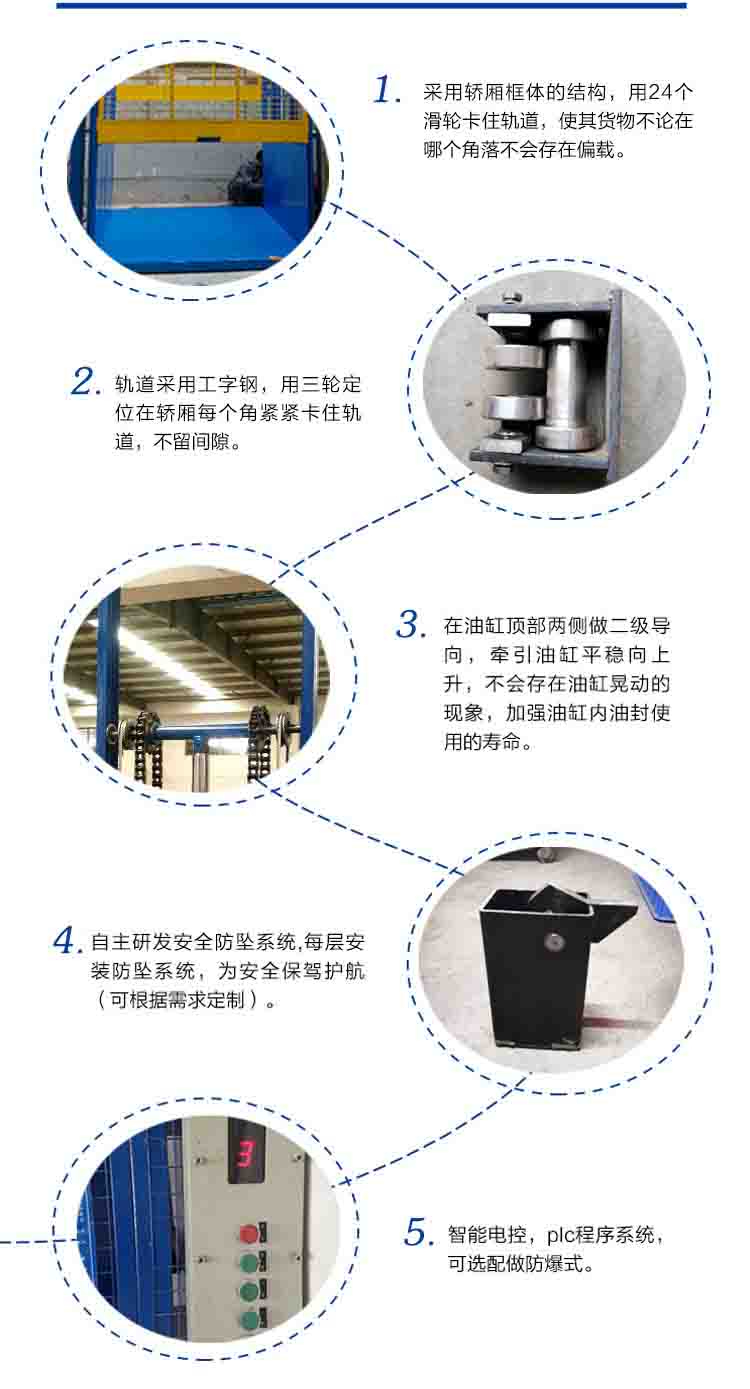 1. 采用轿厢框体的结构，用24个滑轮卡住轨道，使其货物不论在哪个角落不会存在偏载。

2. 轨道采用工字钢，用三轮定位在轿厢每个角紧紧卡住轨道，不留间隙。

3. 在油缸顶部两侧做二级导向，牵引油缸平稳向上升，不会存在油缸晃动的现象，加强油缸内油封使用的寿命。

4. 自主研发安全防坠系统,每层安装防坠系统，为安全保驾护航（可根据需求定制）。

3

5. 智能电控，plc程序系统，可选配做防爆式。